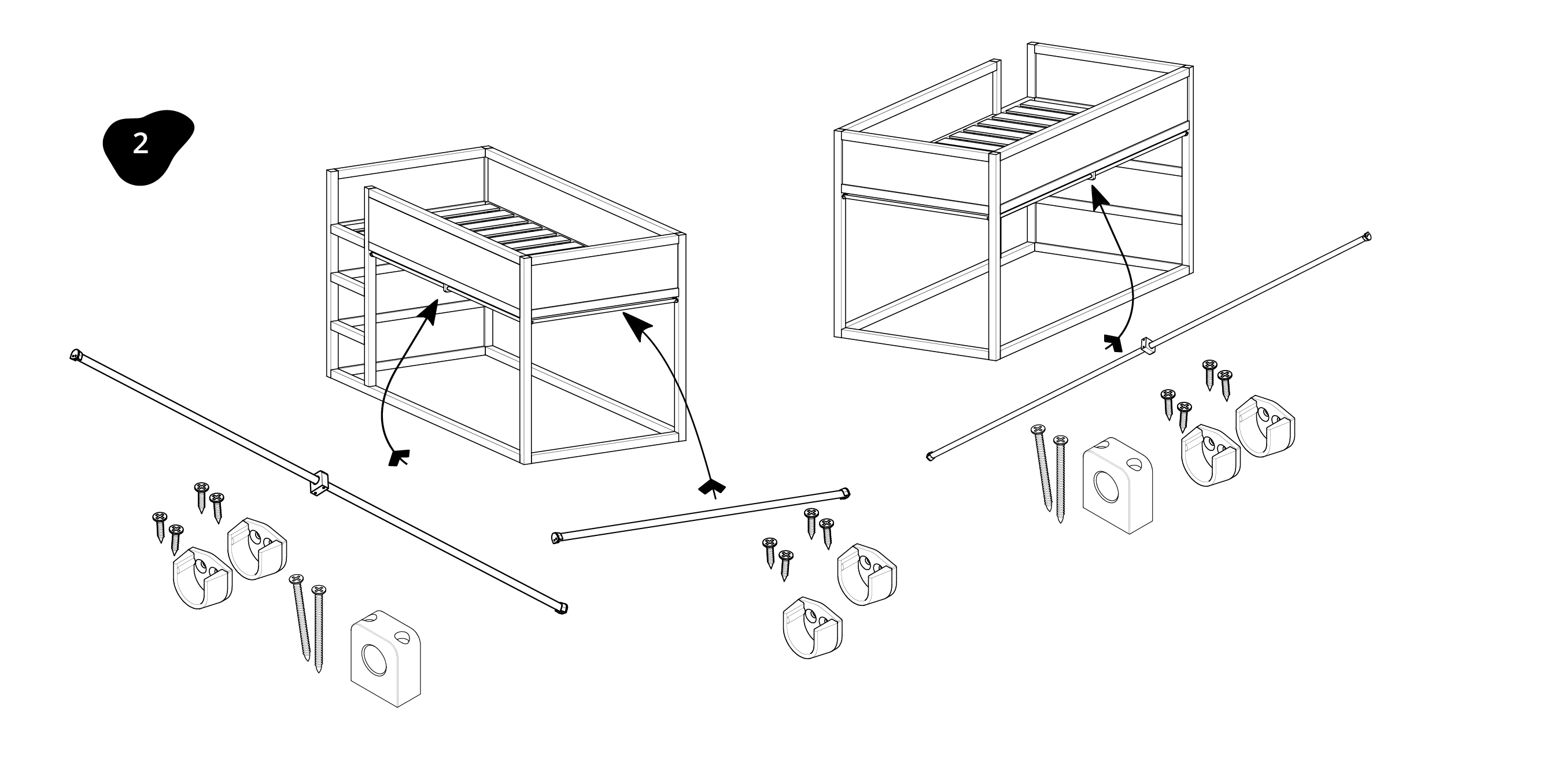 2