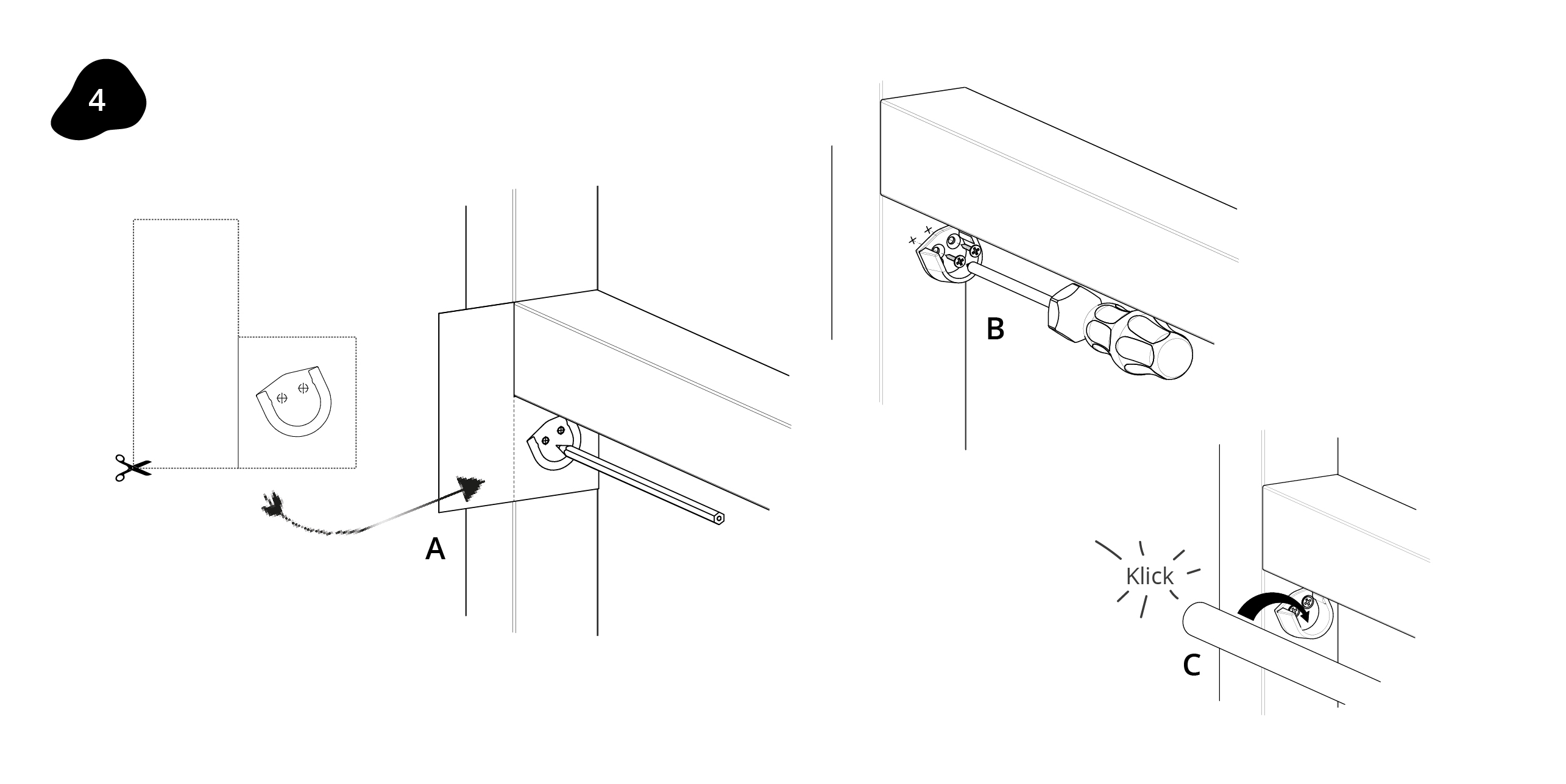 4

A

B

Klick

C