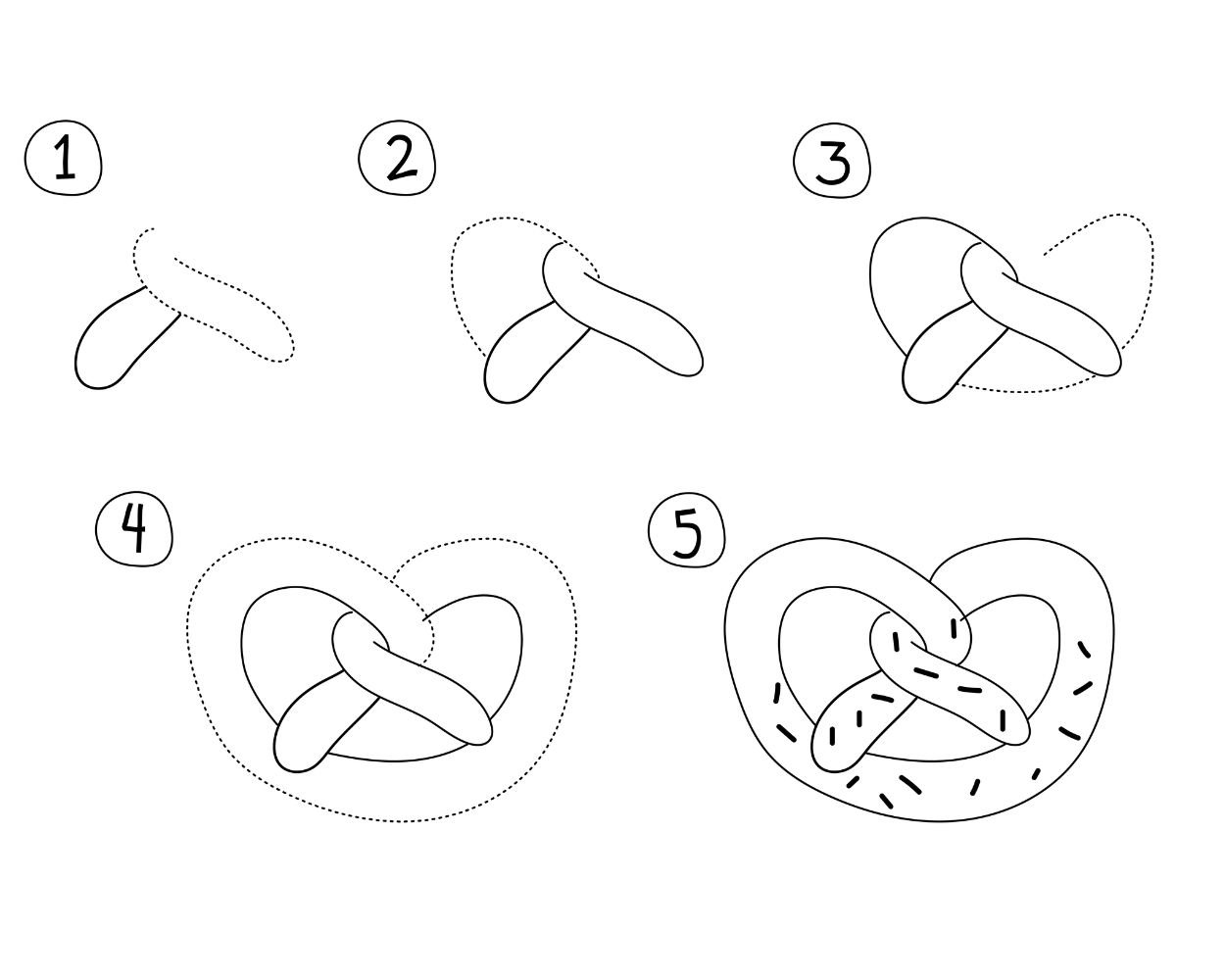 1

2

3

4

5