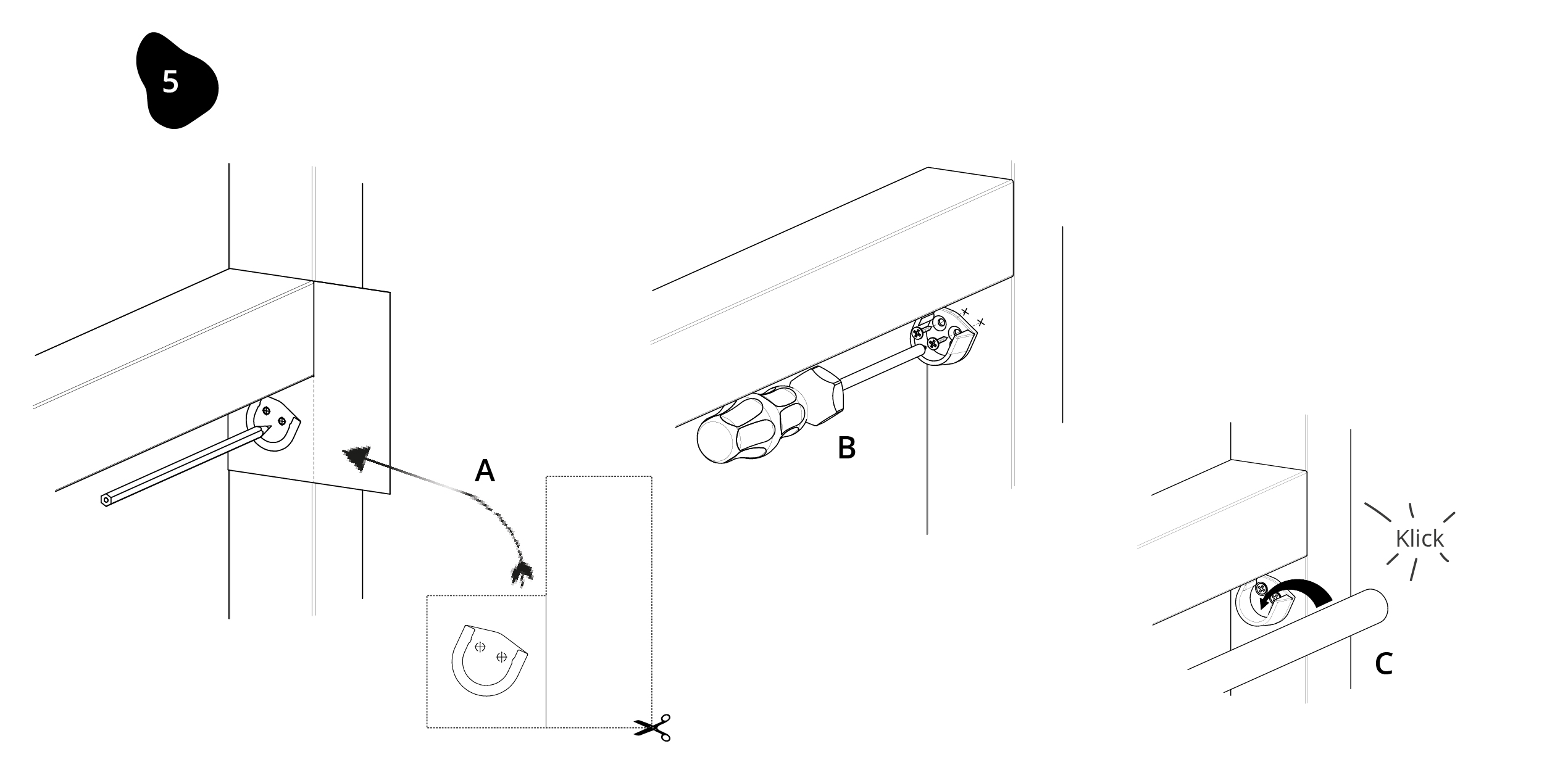 5

A

B

Klick

C